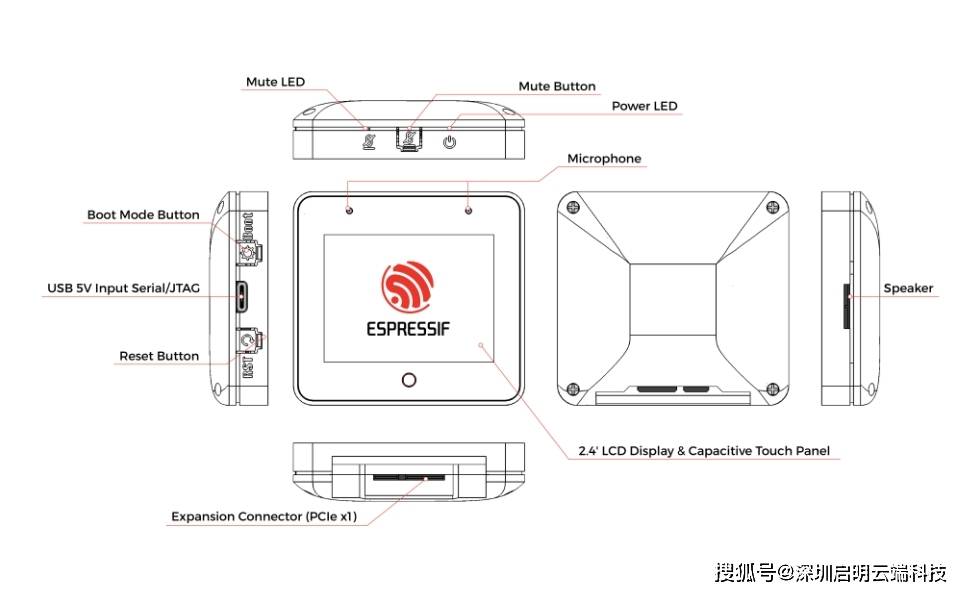 Mute LED
Mute Button
Power LED
Microphone
Boot Mode Button
Boot
USB 5V Input Serial/JTAG
Reset Button
RST
ESPRESSIF
Speaker
2.4' LCD Display & Capacitive Touch Panel
Expansion Connector (PCIe x1)
搜狐号@深圳启明云端科技